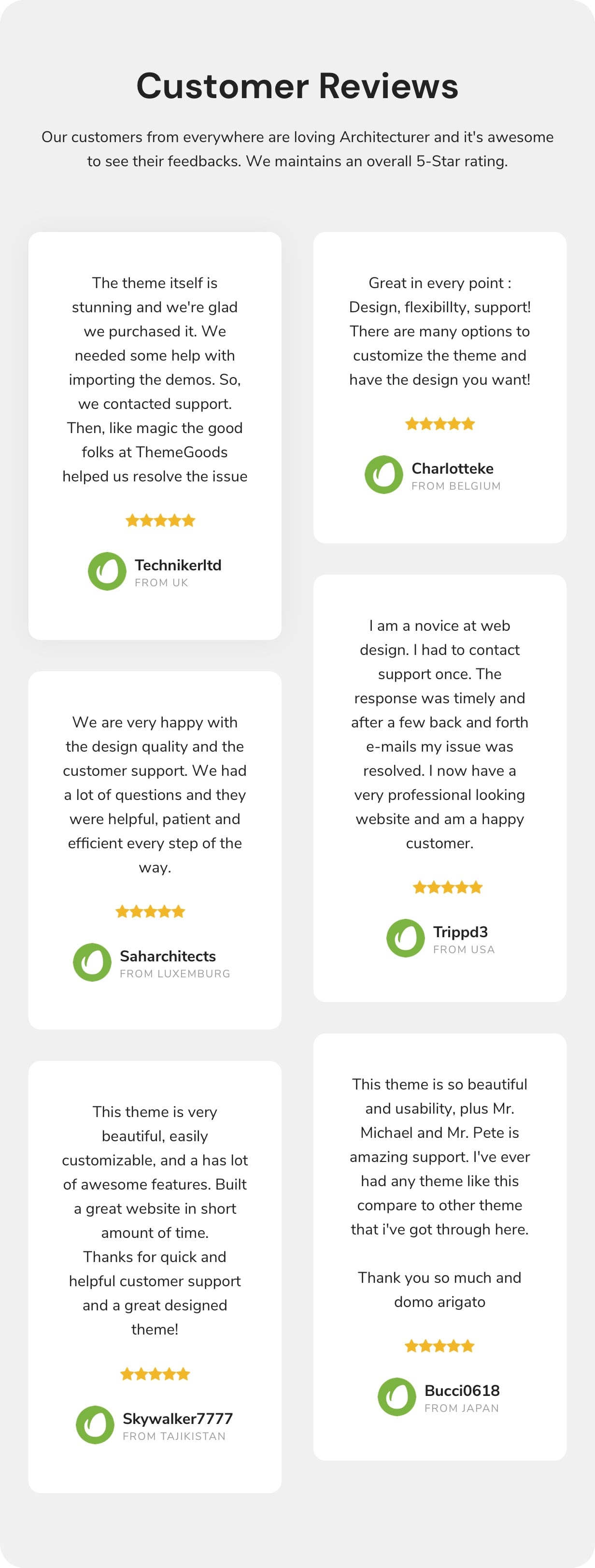 Customer Reviews

Our customers from everywhere are loving Architecturer and it's awesome to see their feedbacks. We maintains an overall 5-Star rating.

The theme itself is stunning and we're glad we purchased it. We needed some help with importing the demos. So, we contacted support. Then, like magic the good folks at ThemeGoods helped us resolve the issue

Technikerltd
FROM UK

We are very happy with the design quality and the customer support. We had a lot of questions and they were helpful, patient and efficient every step of the way.

Saharchitects
FROM LUXEMBURG

This theme is very beautiful, easily customizable, and a has lot of awesome features. Built a great website in short amount of time. Thanks for quick and helpful customer support and a great designed theme!

Skywalker7777
FROM TAJIKISTAN

Great in every point : Design, flexibillty, support! There are many options to customize the theme and have the design you want!

Charlotteke
FROM BELGIUM

I am a novice at web design. I had to contact support once. The response was timely and after a few back and forth e-mails my issue was resolved. I now have a very professional looking website and am a happy customer.

Trippd3
FROM USA

This theme is so beautiful and usability, plus Mr. Michael and Mr. Pete is amazing support. I've ever had any theme like this compare to other theme that i've got through here.

Thank you so much and domo arigato

Bucci0618
FROM JAPAN